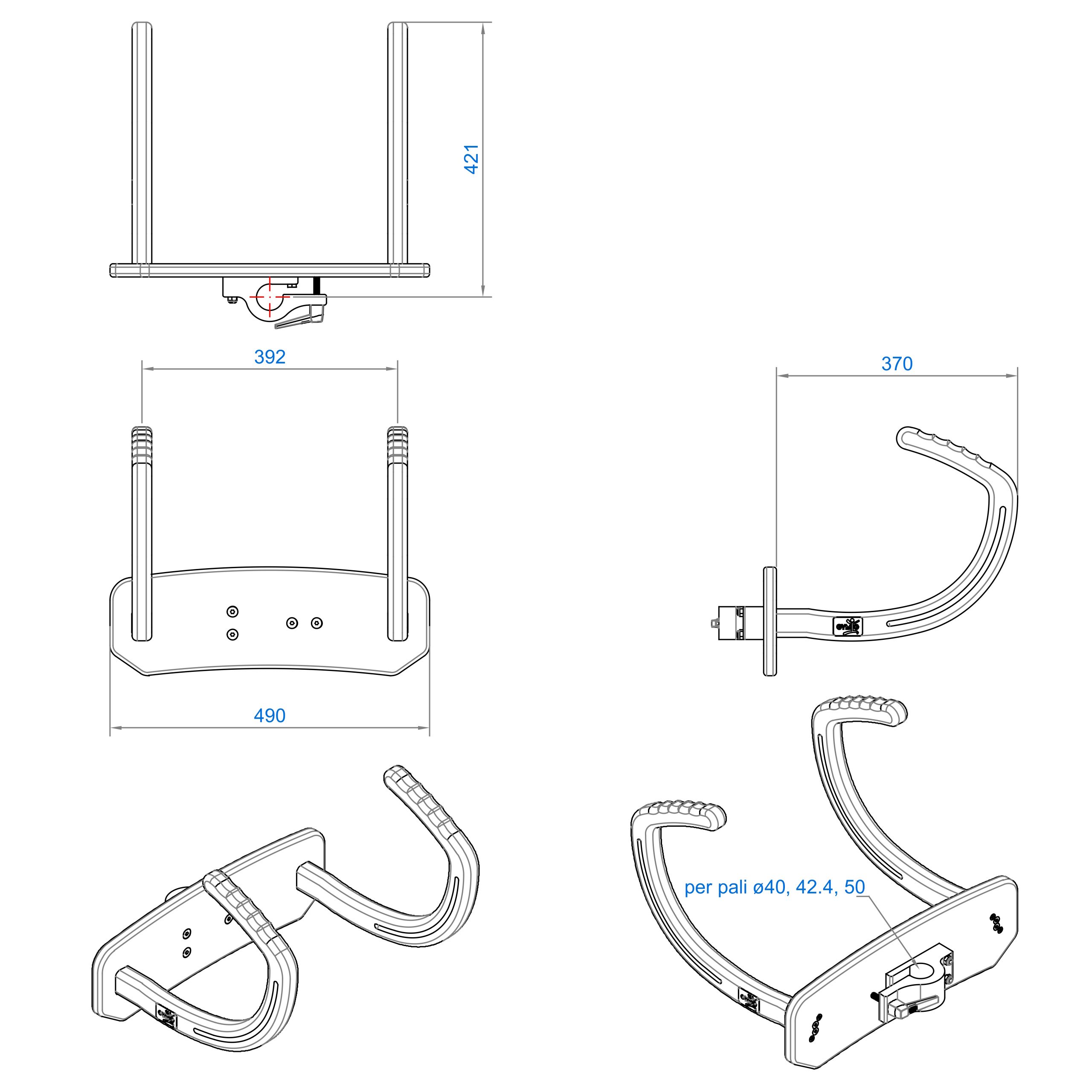 421

392

370

490

per pali ø40, 42.4, 50